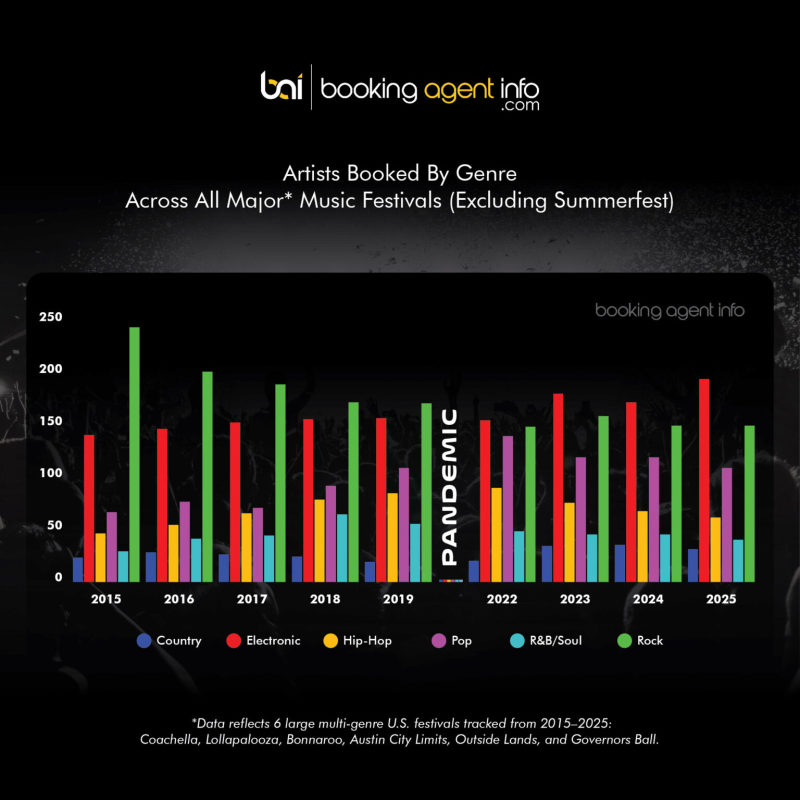 bai | booking agent info .com

Artists Booked By Genre
Across All Major* Music Festivals (Excluding Summerfest)

booking agent info

250
200
150
100
50
0

PANDEMIC

2015 2016 2017 2018 2019 2022 2023 2024 2025

Country Electronic Hip-Hop Pop R&B/Soul Rock

*Data reflects 6 large multi-genre U.S. festivals tracked from 2015–2025: Coachella, Lollapalooza, Bonnaroo, Austin City Limits, Outside Lands, and Governors Ball.